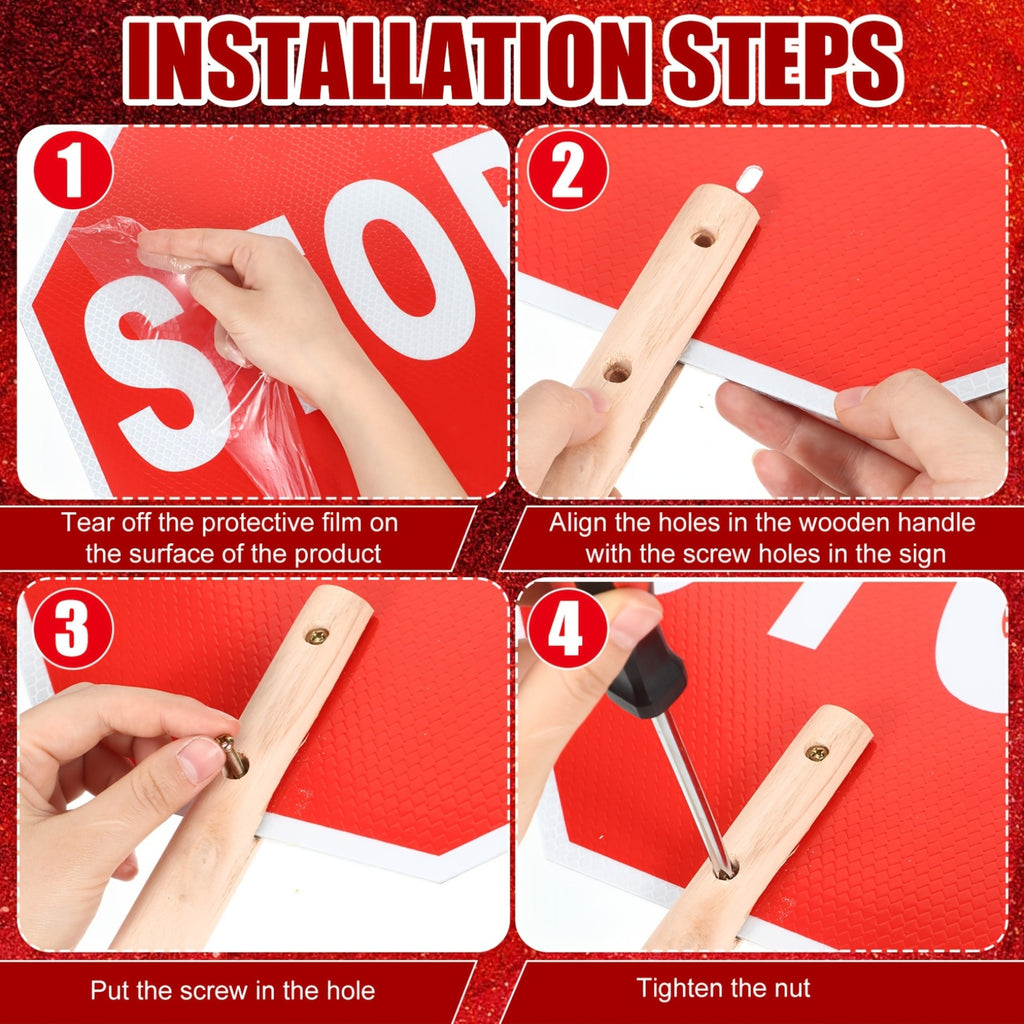 INSTALLATION STEPS

1

STOP

Tear off the protective film on the surface of the product

2

Align the holes in the wooden handle with the screw holes in the sign

3

Put the screw in the hole

4

Tighten the nut