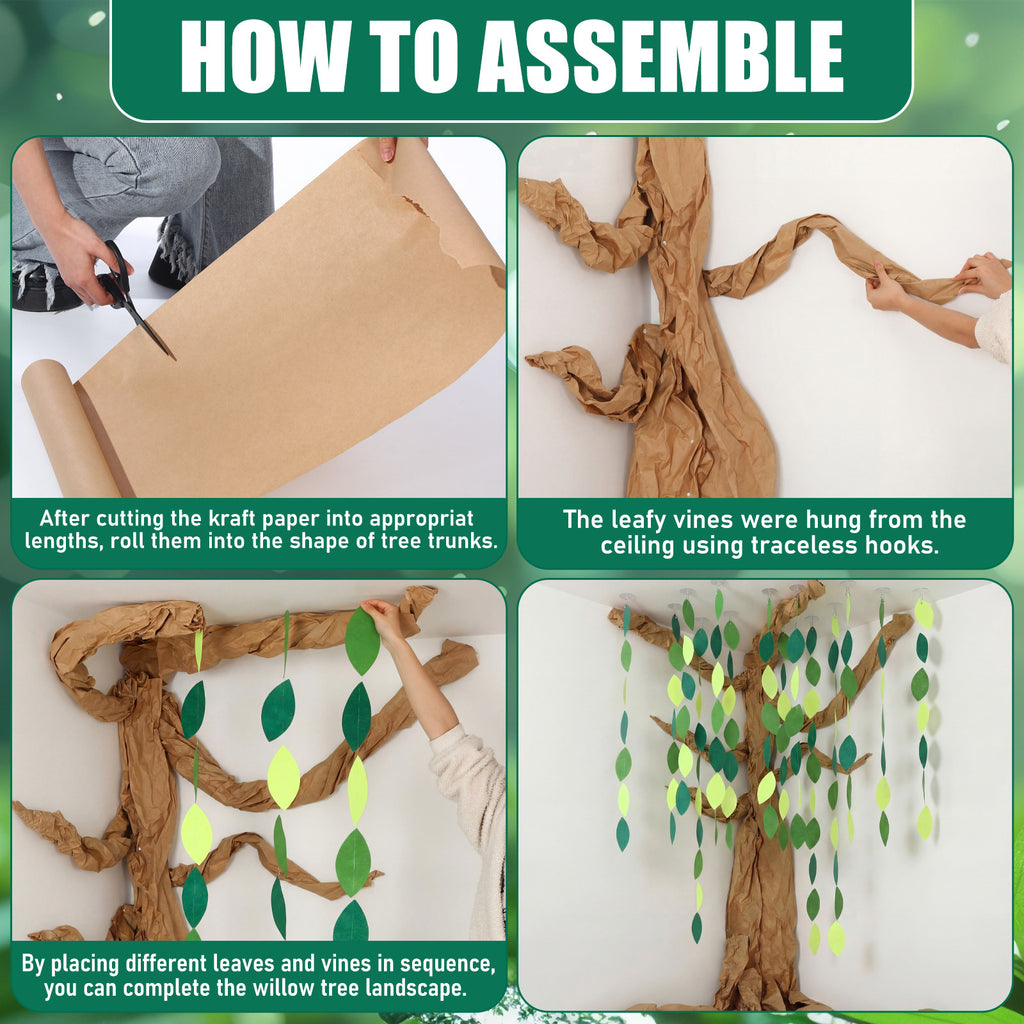 HOW TO ASSEMBLE

After cutting the kraft paper into appropriat lengths, roll them into the shape of tree trunks.

The leafy vines were hung from the ceiling using traceless hooks.

By placing different leaves and vines in sequence, you can complete the willow tree landscape.