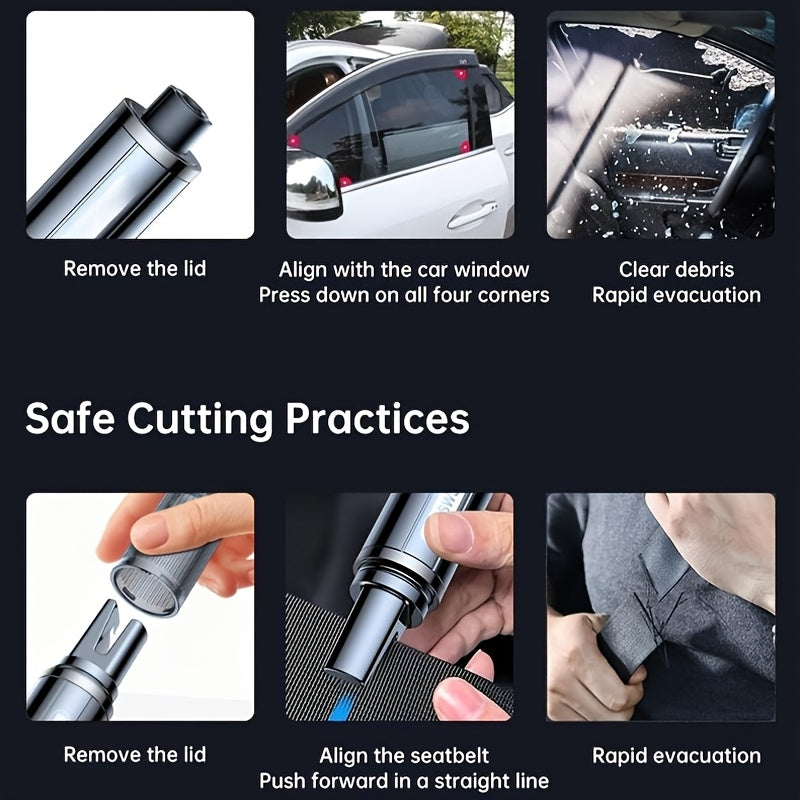 Remove the lid

Align with the car window
Press down on all four corners

Clear debris
Rapid evacuation

Safe Cutting Practices

Remove the lid

Align the seatbelt
Push forward in a straight line

Rapid evacuation