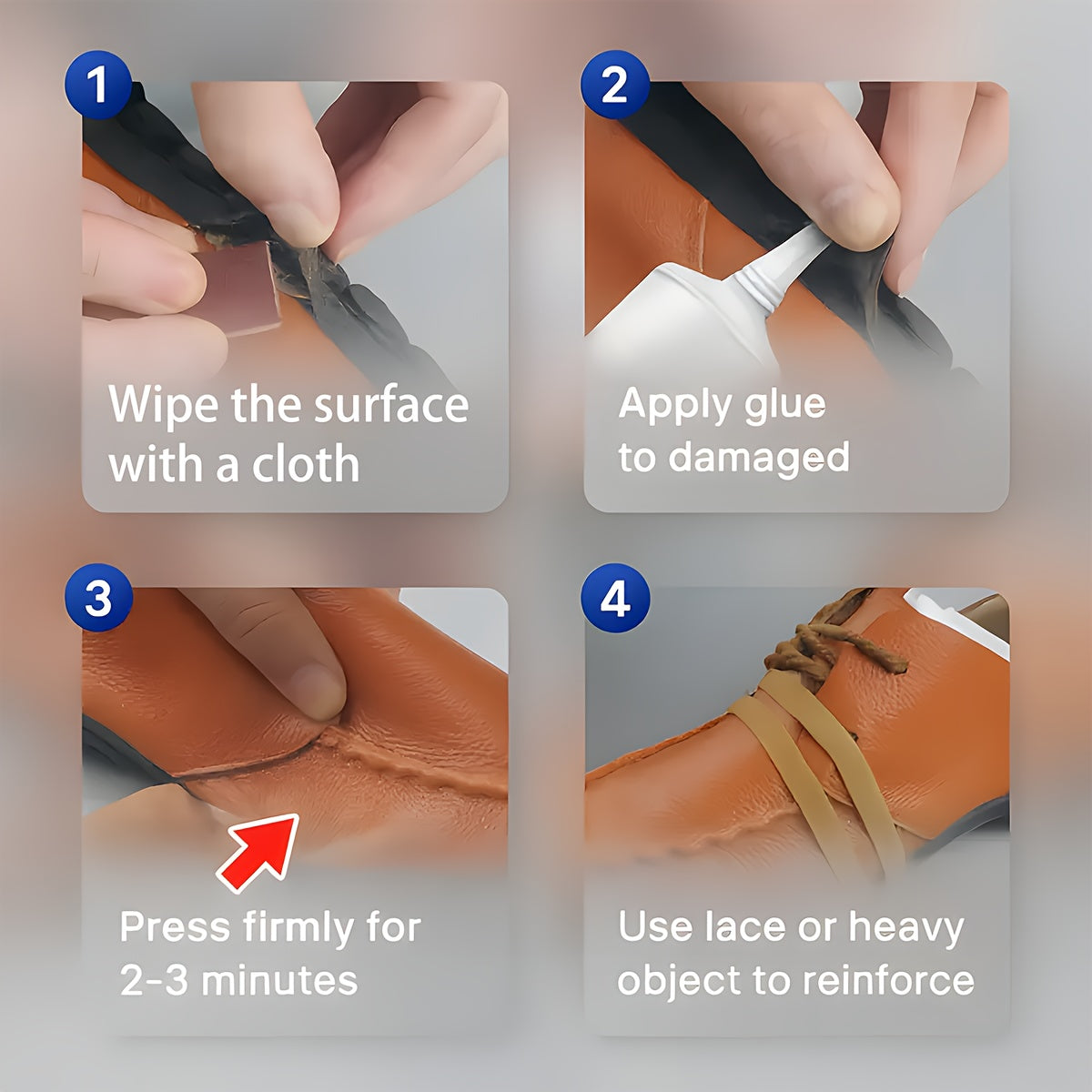 1

Wipe the surface with a cloth

2

Apply glue to damaged

3

Press firmly for 2-3 minutes

4

Use lace or heavy object to reinforce