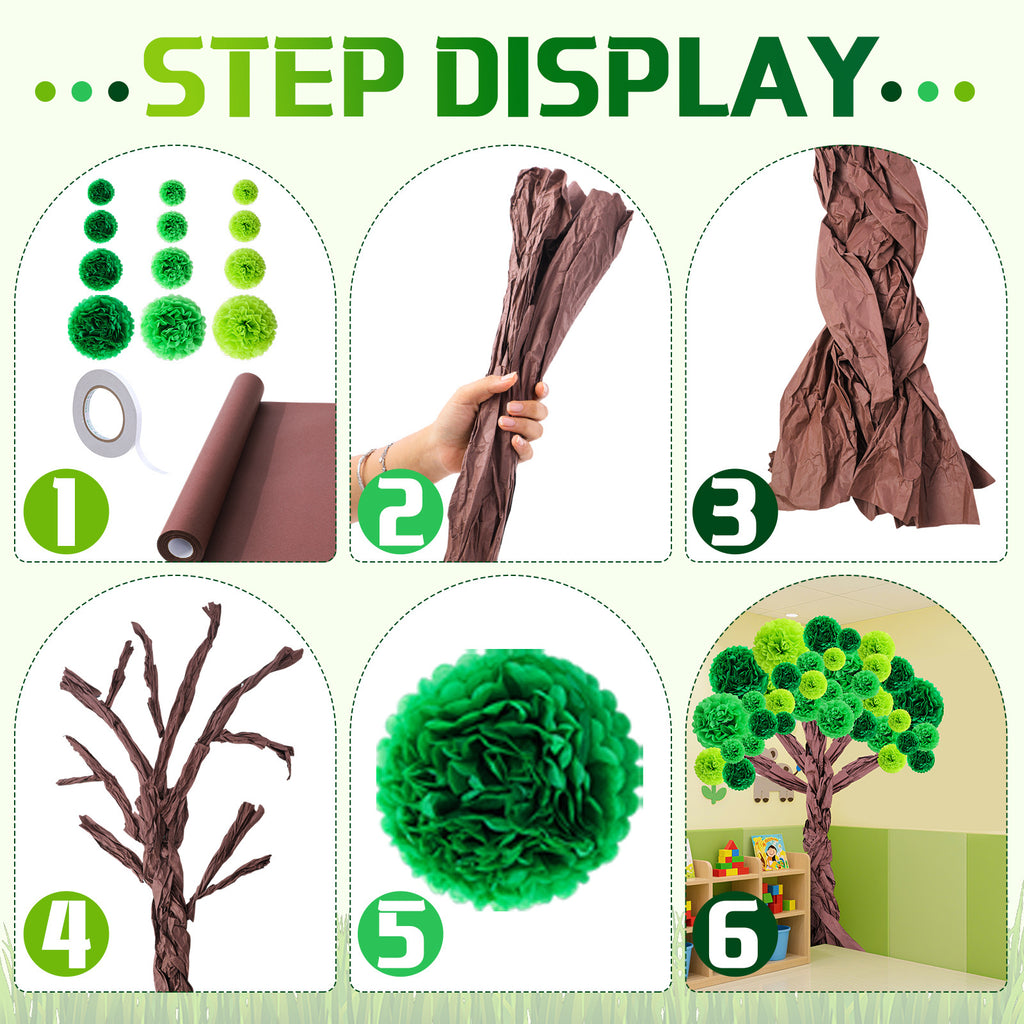 STEP DISPLAY

1

2

3

4

5

6