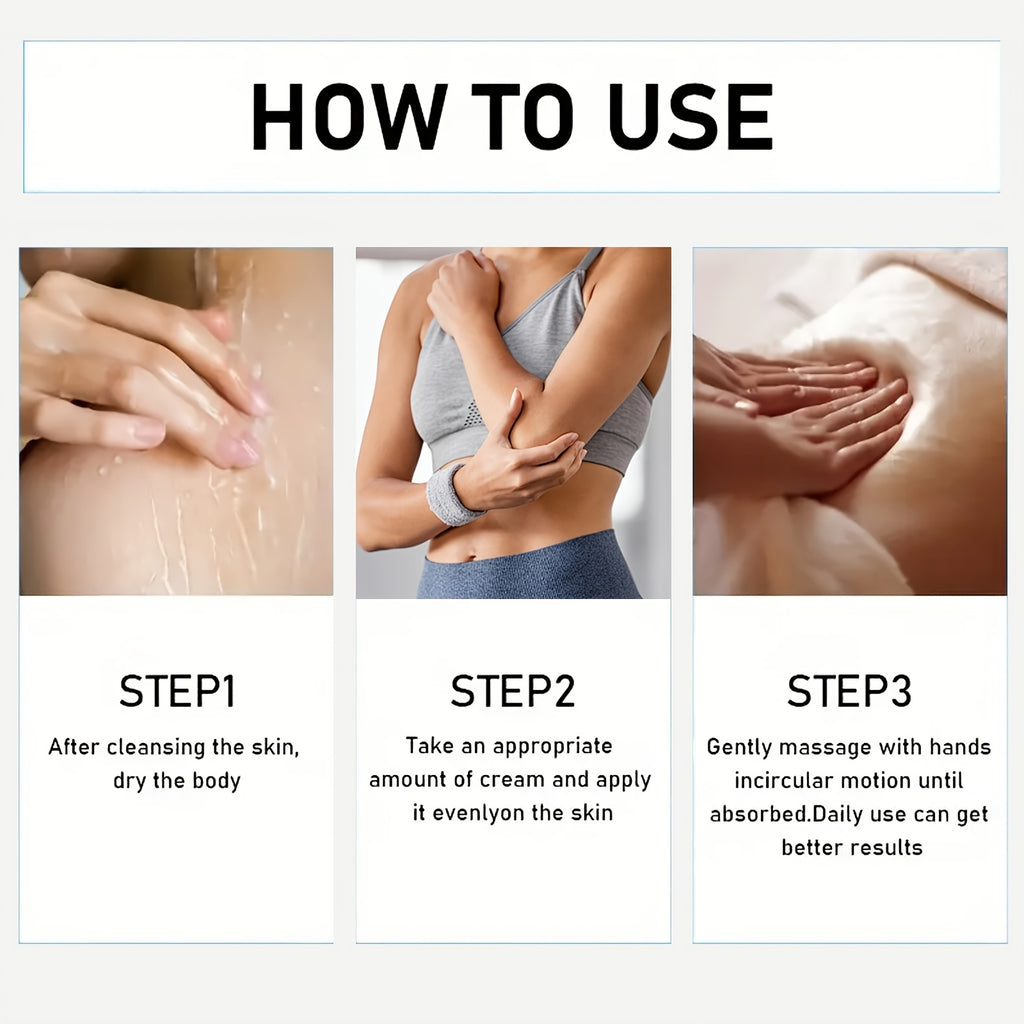 HOW TO USE

STEP1
After cleansing the skin, dry the body

STEP2
Take an appropriate amount of cream and apply it evenlyon the skin

STEP3
Gently massage with hands incircular motion until absorbed.Daily use can get better results